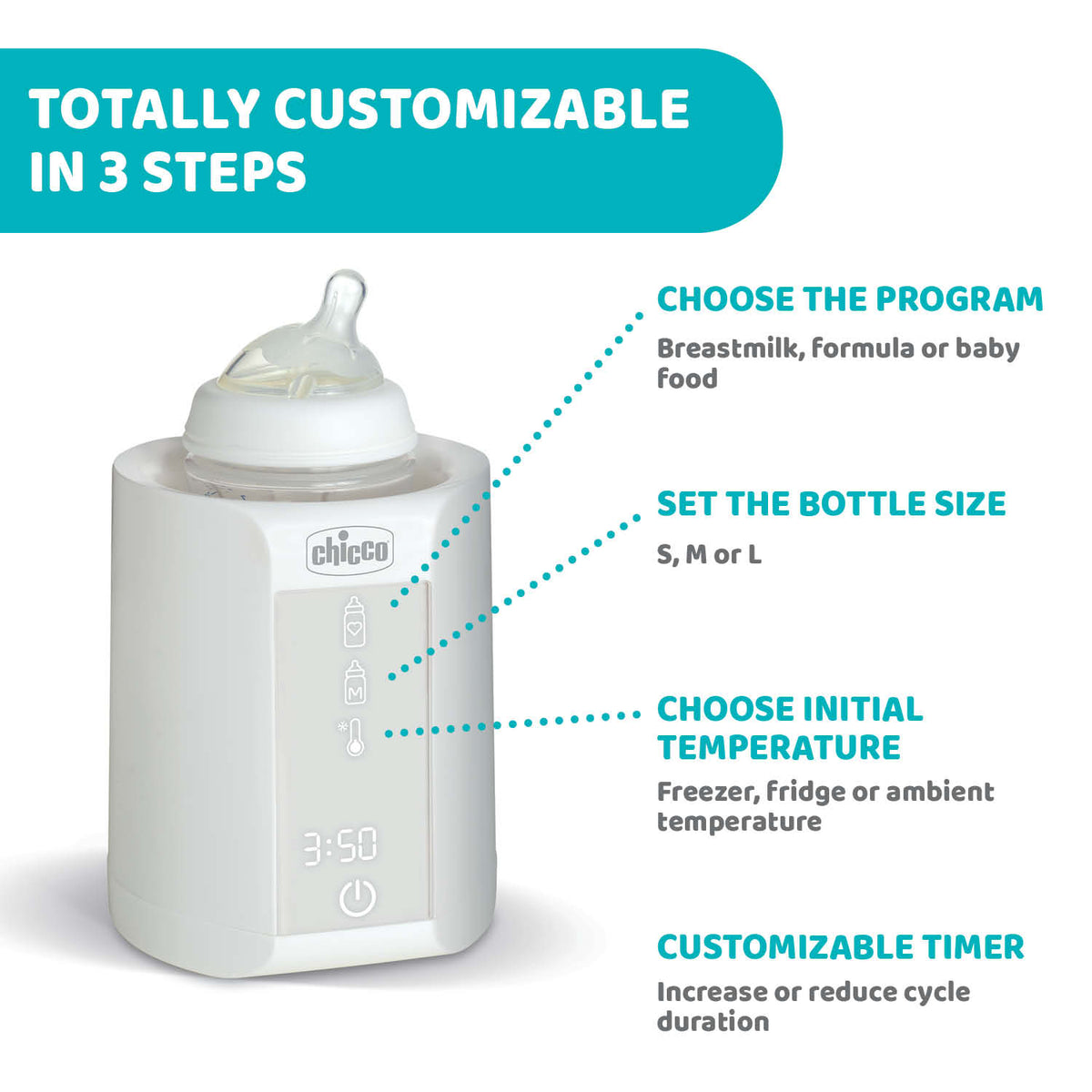 TOTALLY CUSTOMIZABLE IN 3 STEPS

chicco

M

3:50

CHOOSE THE PROGRAM

Breastmilk, formula or baby food

SET THE BOTTLE SIZE

S, M or L

CHOOSE INITIAL TEMPERATURE

Freezer, fridge or ambient temperature

CUSTOMIZABLE TIMER

Increase or reduce cycle duration